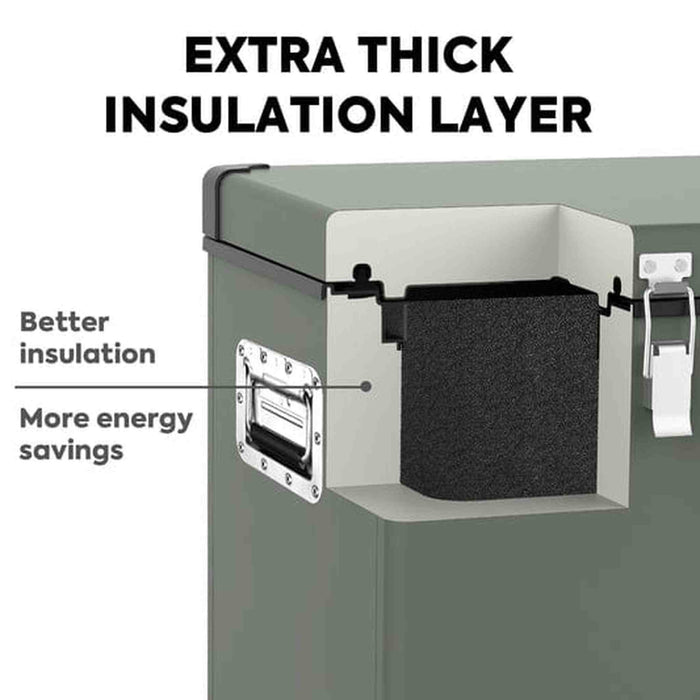 EXTRA THICK INSULATION LAYER

Better insulation

More energy savings